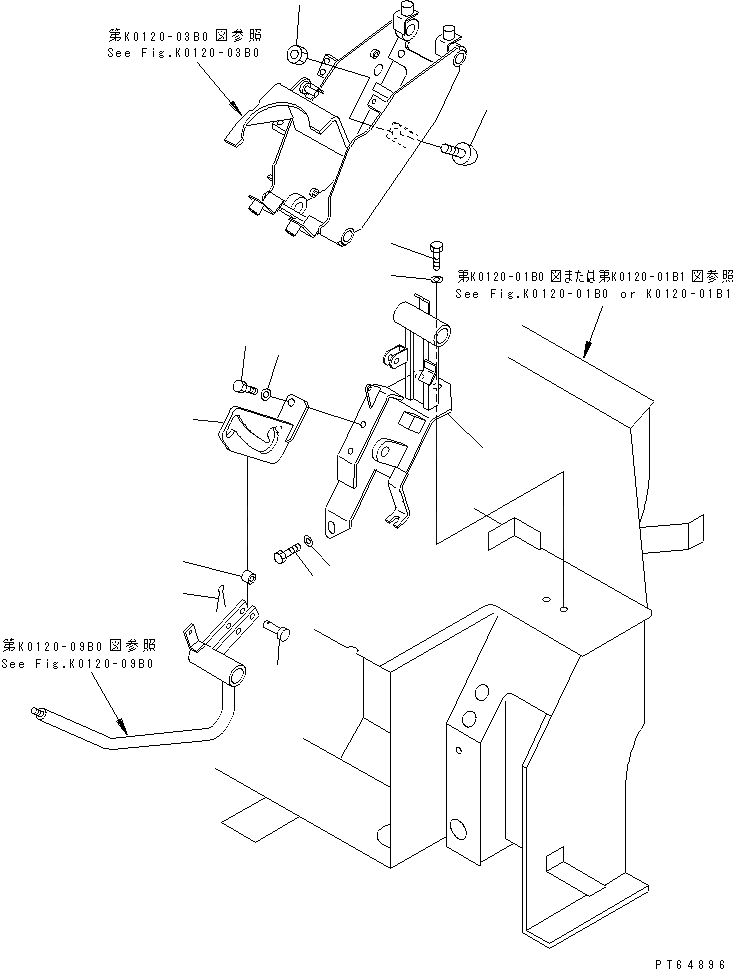 第K0120-03B0 図参照
See Fig.K0120-03B0

第K0120-01B0 図または第K0120-01B1 図参照
See Fig.K0120-01B0 or K0120-01B1

第K0120-09B0 図参照
See Fig.K0120-09B0

PT64896