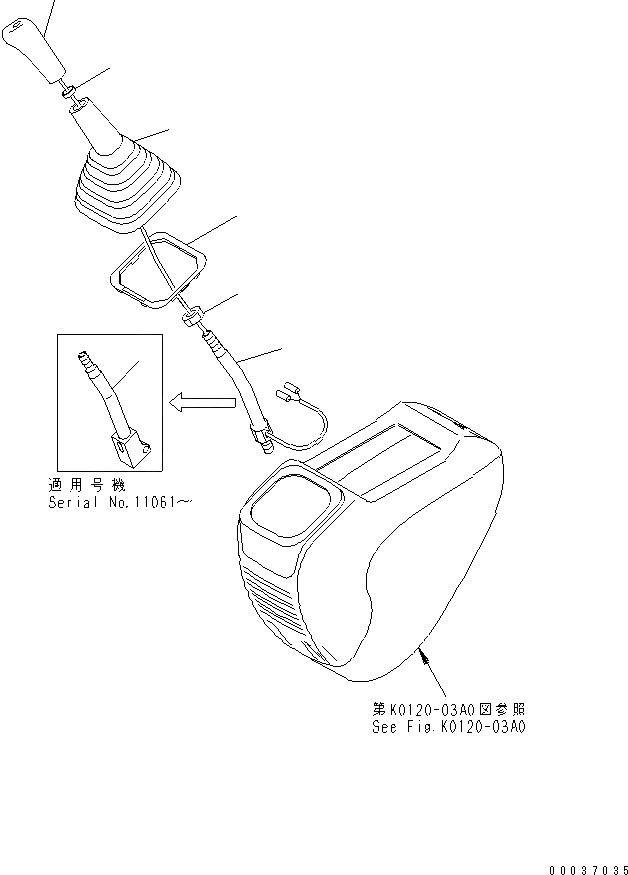 適用号機
Serial No.11061~

第K0120-03A0図参照
See Fig.K0120-03A0

00037035