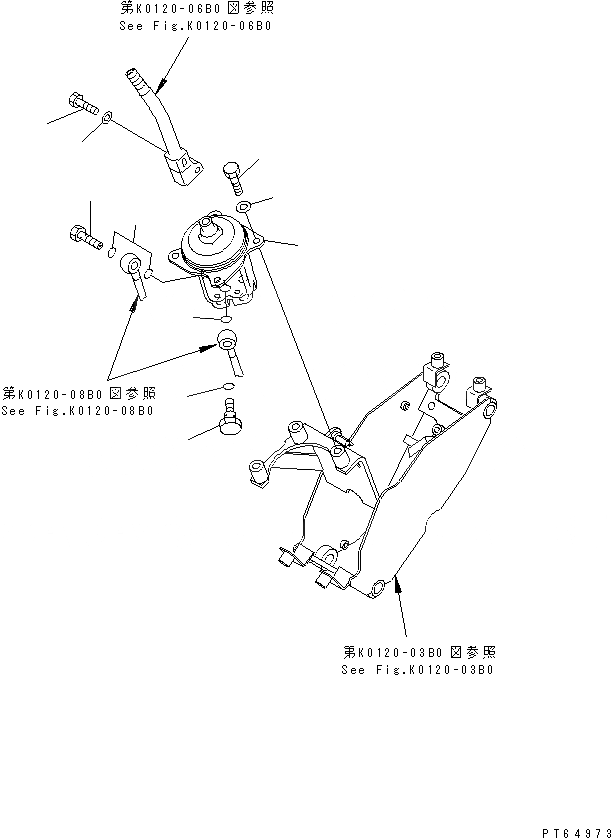 第K0120-06B0 図参照
See Fig.K0120-06B0

第K0120-08B0 図参照
See Fig.K0120-08B0

第K0120-03B0 図参照
See Fig.K0120-03B0

PT64973