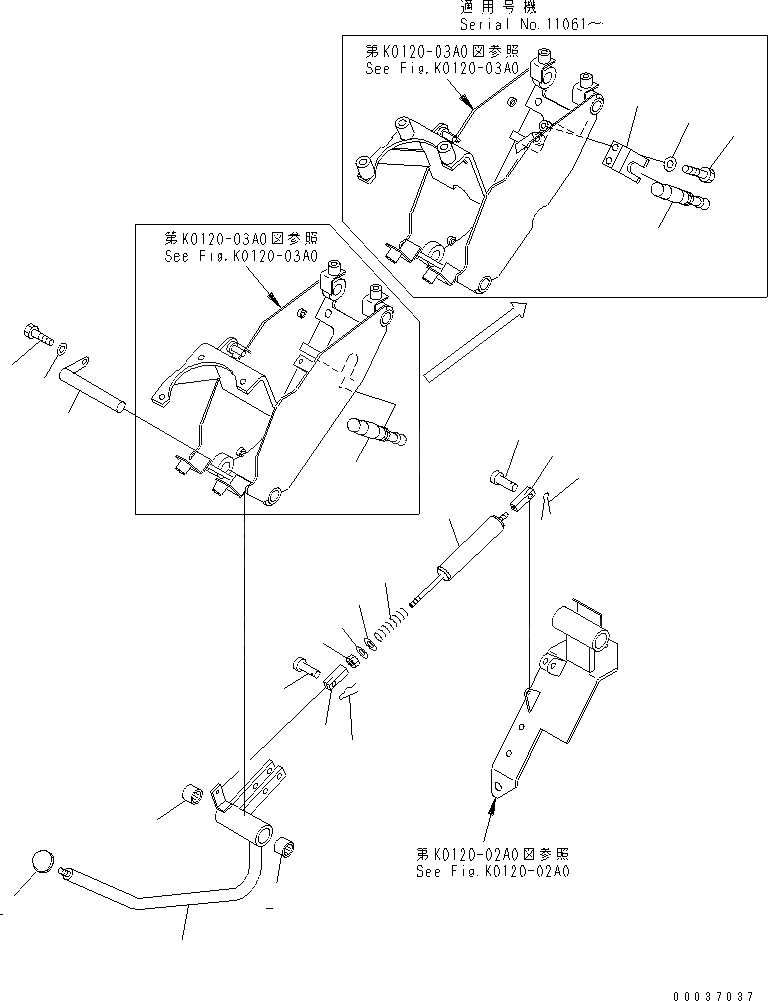 適用号機
Serial No.11061~

第K0120-03A0図参照
See Fig.K0120-03A0

第K0120-03A0図参照
See Fig.K0120-03A0

第K0120-02A0図参照
See Fig.K0120-02A0

00037037