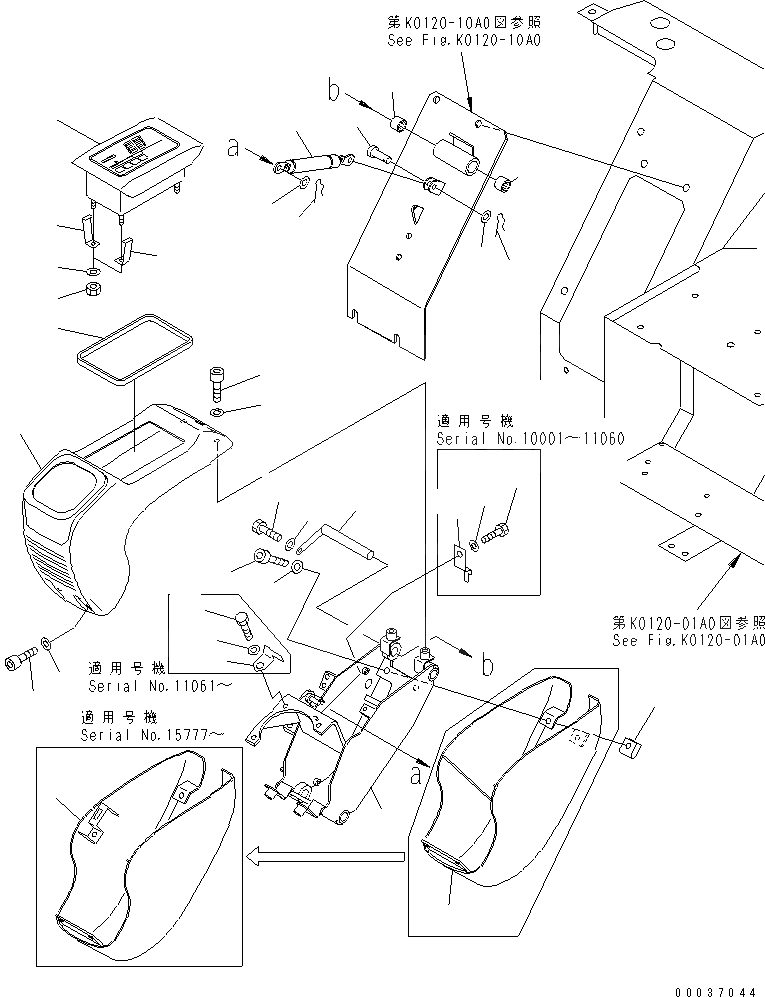 第K0120-10A0図参照
See Fig.K0120-10A0

b

a

適用号機
Serial No.10001～11060

第K0120-01A0図参照
See Fig.K0120-01A0

b

適用号機
Serial No.11061～

適用号機
Serial No.15777～

a

00037044