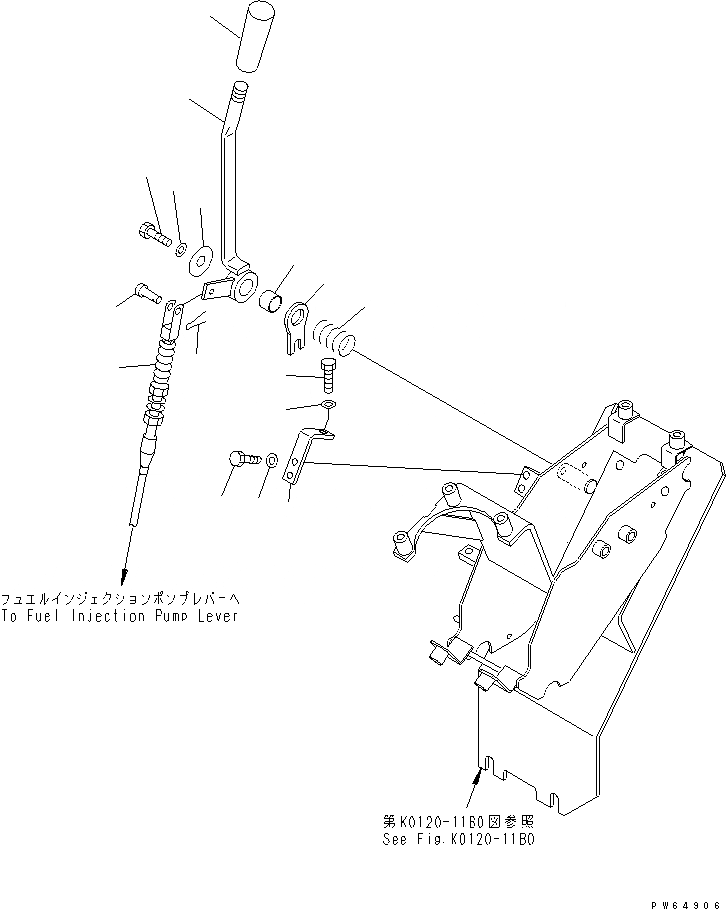 フュエルインジェクションポンプレバーへ
To Fuel Injection Pump Lever

第K0120-11B0図参照
See Fig.K0120-11B0

PW64906