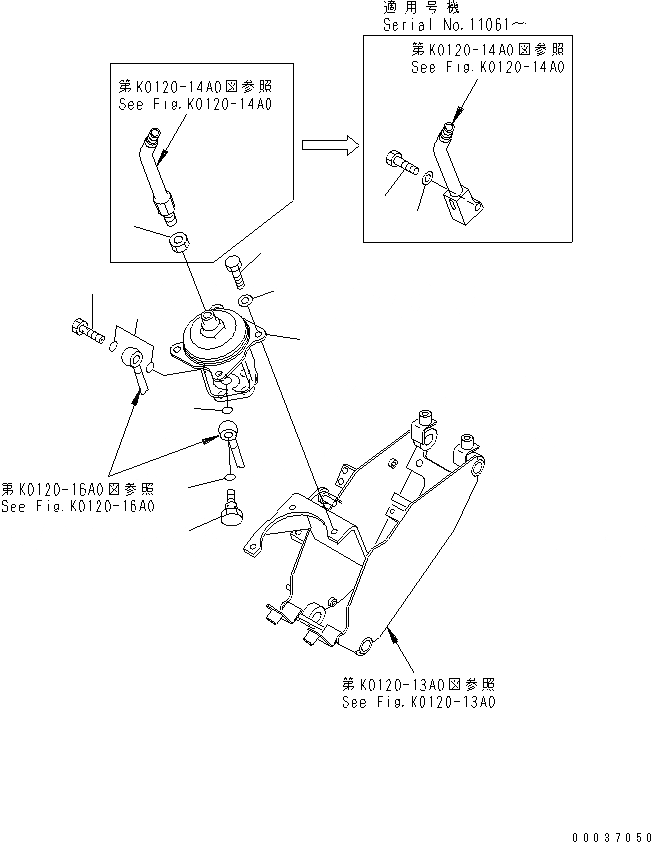 適用号機
Serial No.11061～

第K0120-14A0図参照
See Fig.K0120-14A0

第K0120-14A0図参照
See Fig.K0120-14A0

第K0120-16A0図参照
See Fig.K0120-16A0

第K0120-13A0図参照
See Fig.K0120-13A0

00037050