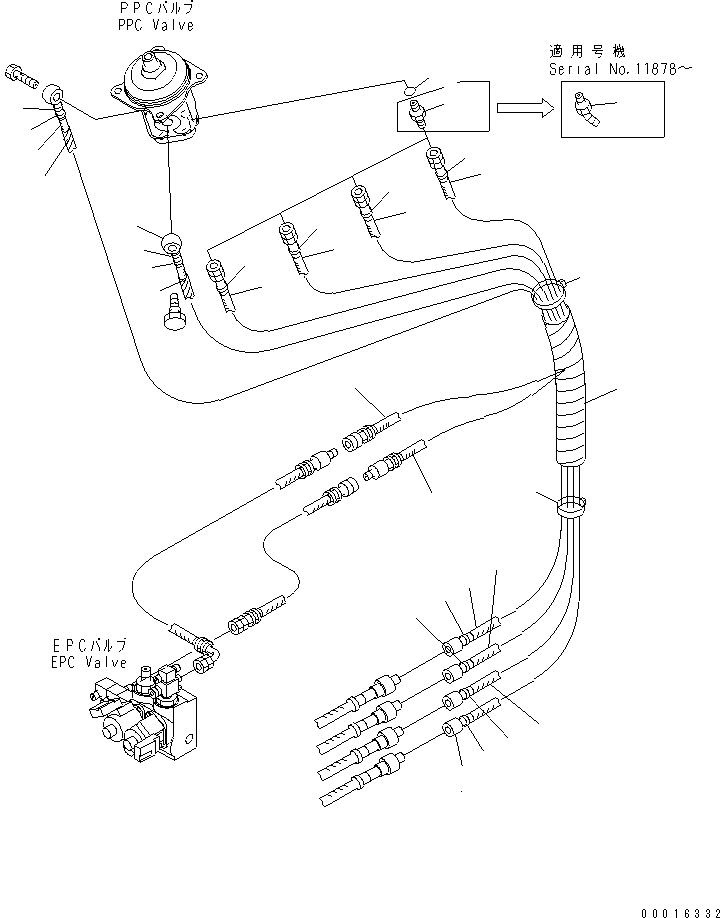 PPCバルブ
PPC Valve

適用号機
Serial No.11878～

EPCバルブ
EPC Valve

00016332