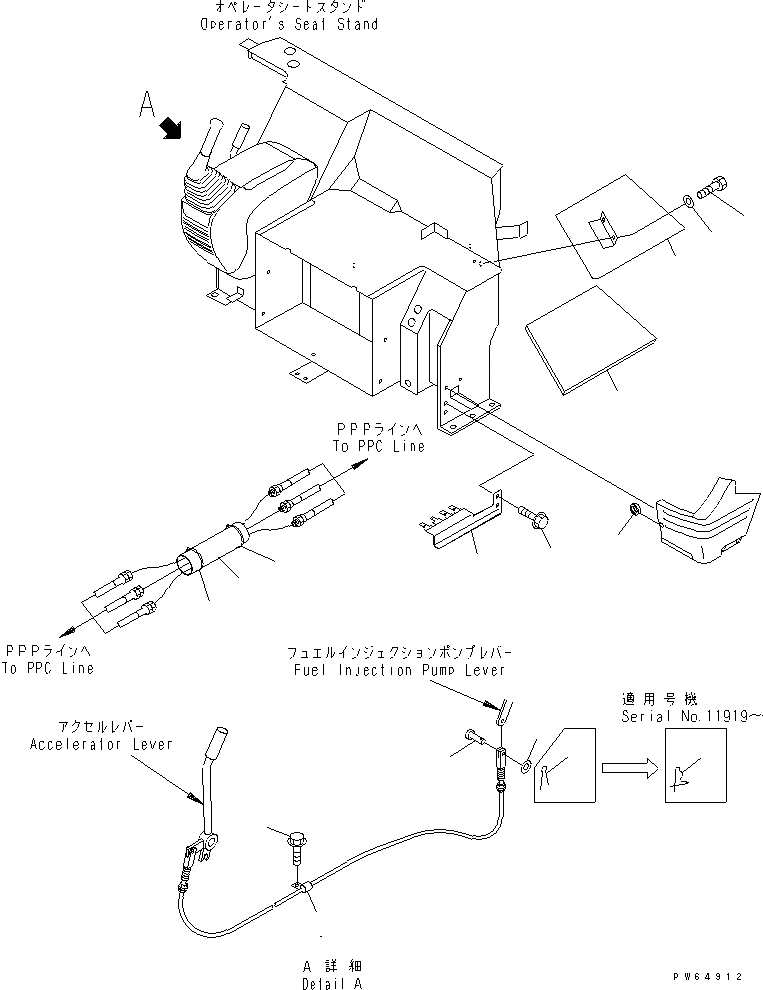 オペレータシートスタンド
Operator's Seat Stand

A

PPPラインへ
To PPC Line

PPPラインへ
To PPC Line

フュエルインジェクションポンプレバー
Fuel Injection Pump Lever

適用号機
Serial No.11919~

アクセルレバー
Accelerator Lever

A 詳細
Detail A

PW64912