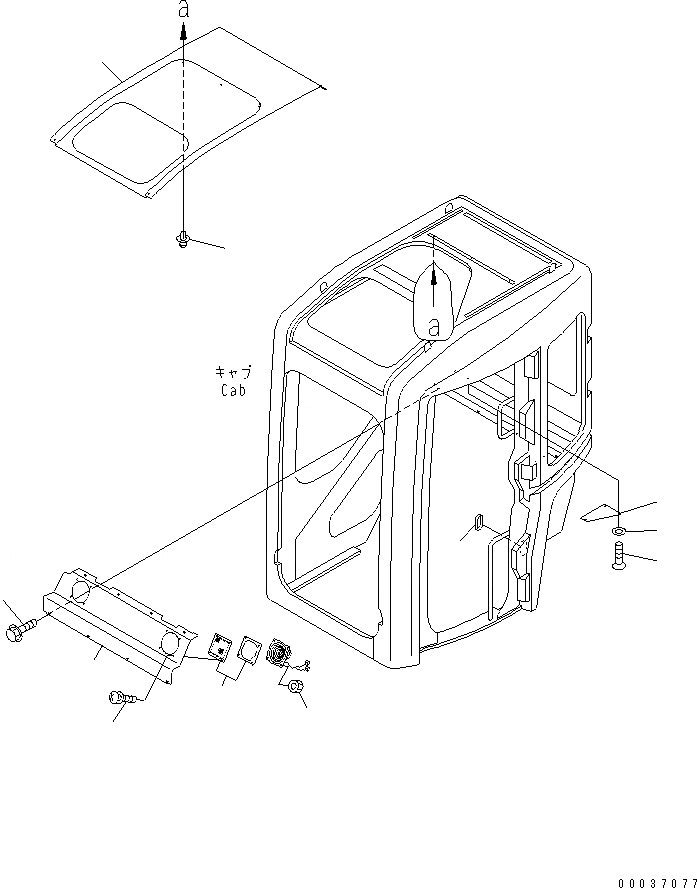 a

a

キャブ
Cab

00037077