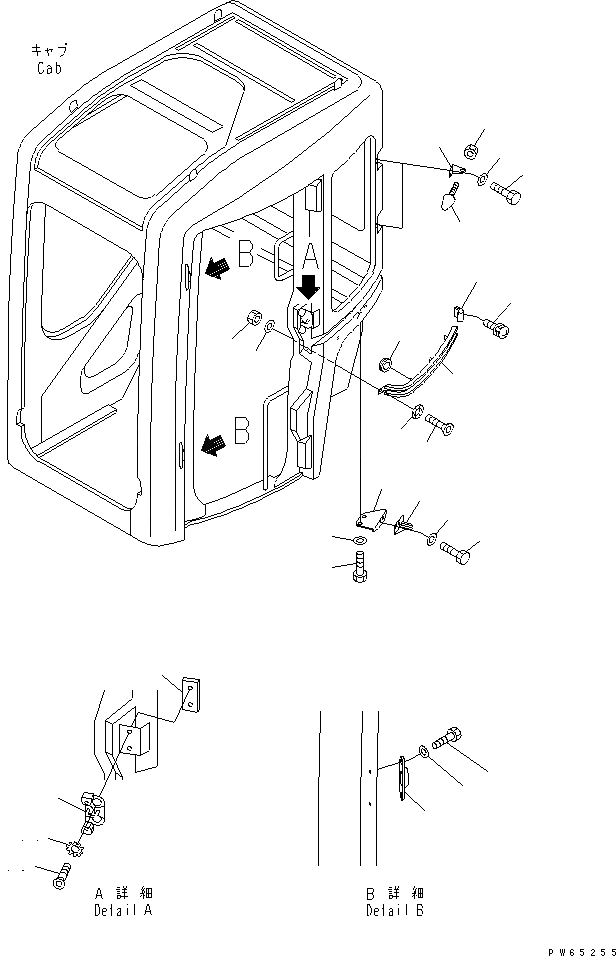 キャブ
Cab

B
A
B

A 詳細
Detail A

B 詳細
Detail B

PW65255