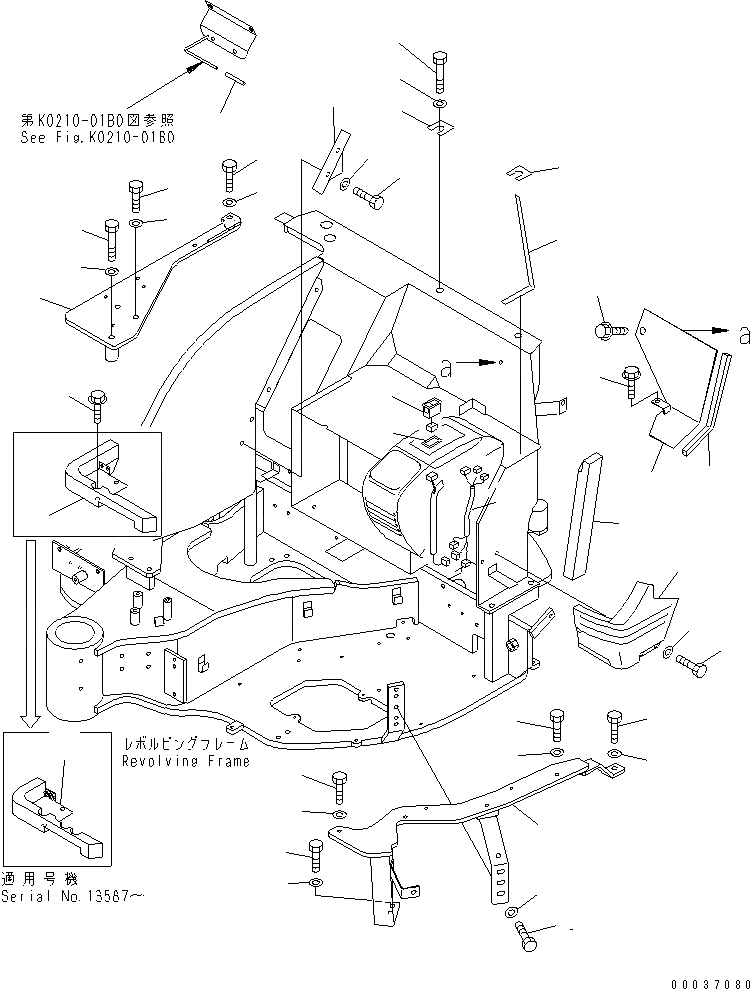 第K0210-01B0図参照
See Fig.K0210-01B0

a

a

レボルビングフレーム
Revolving Frame

適用号機
Serial No.13587~

00037080