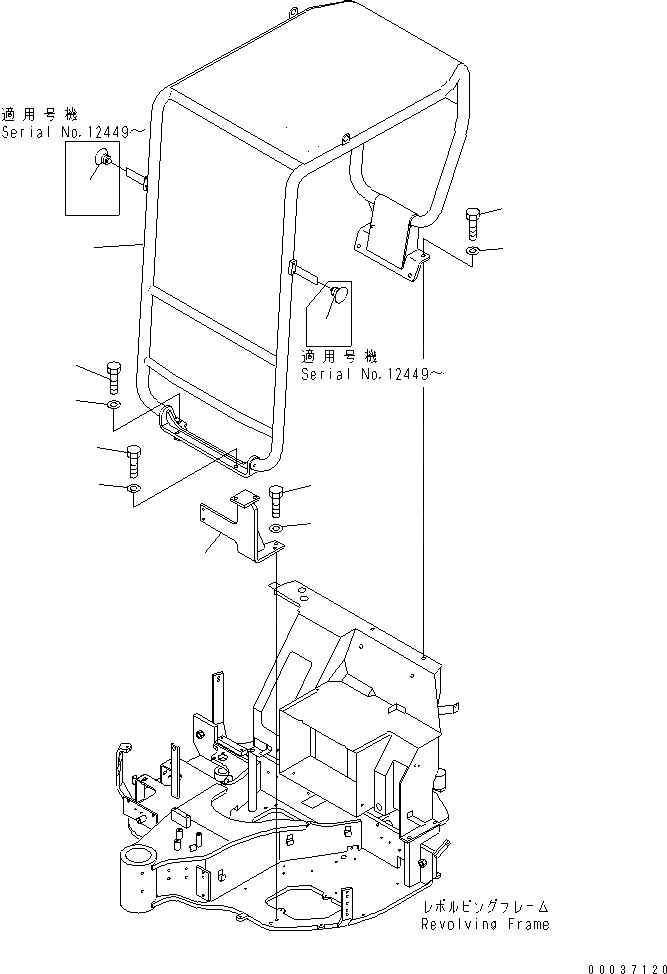 適用号機
Serial No.12449~

適用号機
Serial No.12449~

レボルビングフレーム
Revolving Frame

00037120