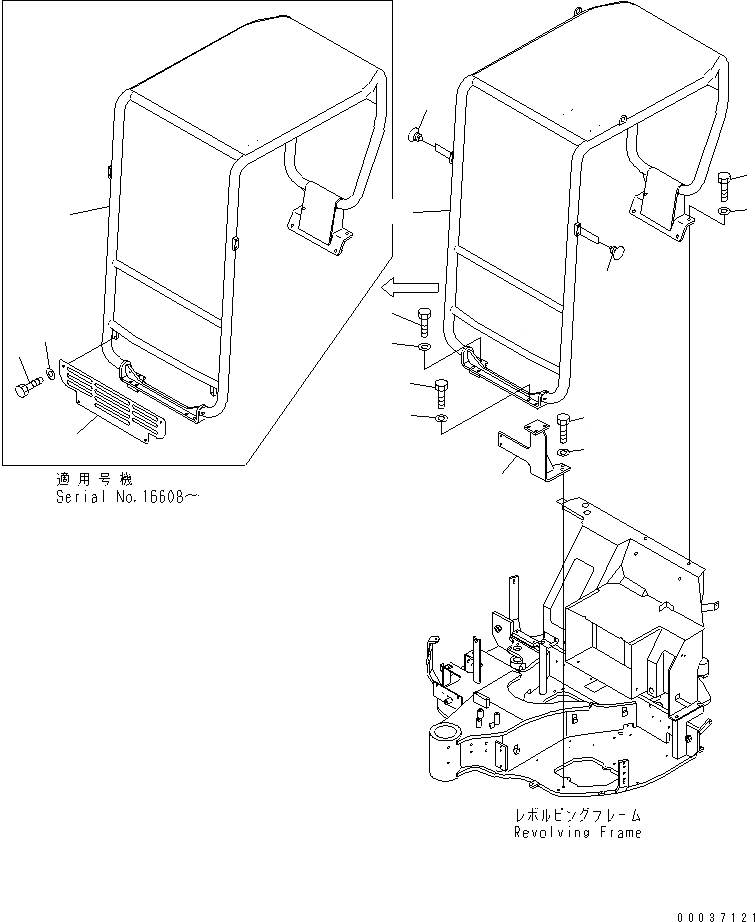 適用号機
Serial No.16608~

レボルビングフレーム
Revolving Frame

00037121