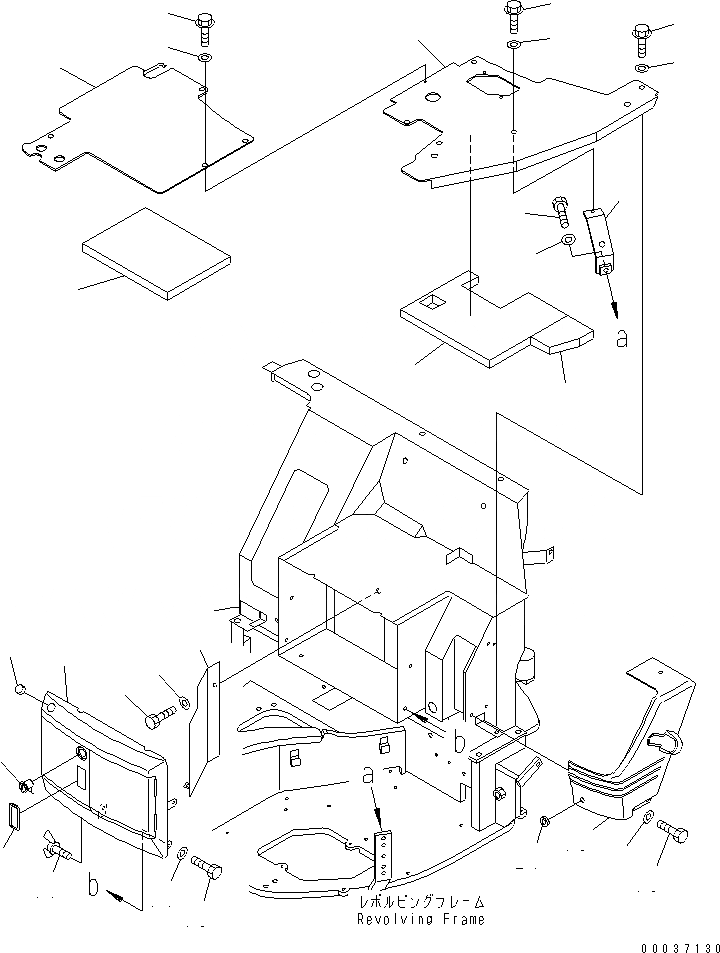 a
b
a
b
レボルビングフレーム
Revolving Frame
00037130