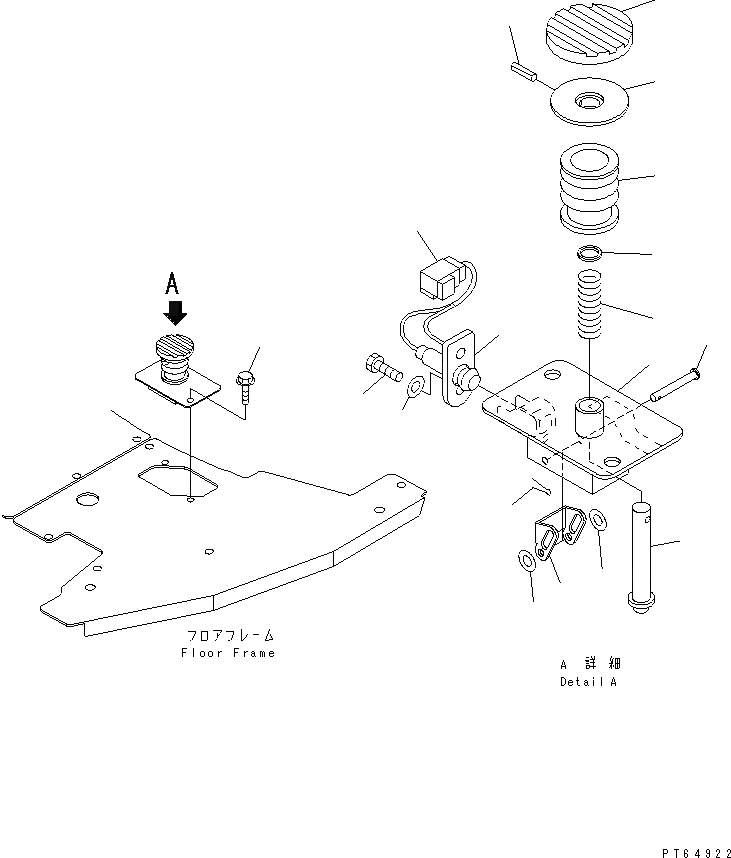 A

フロアフレーム
Floor Frame

A 詳細
Detail A

PT64922