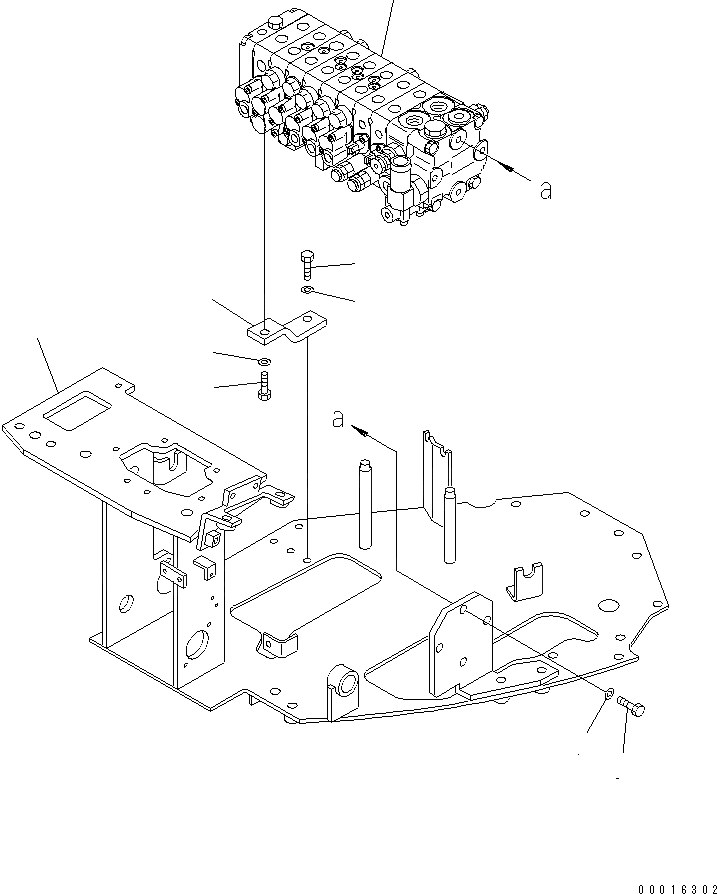 a

a

00016302