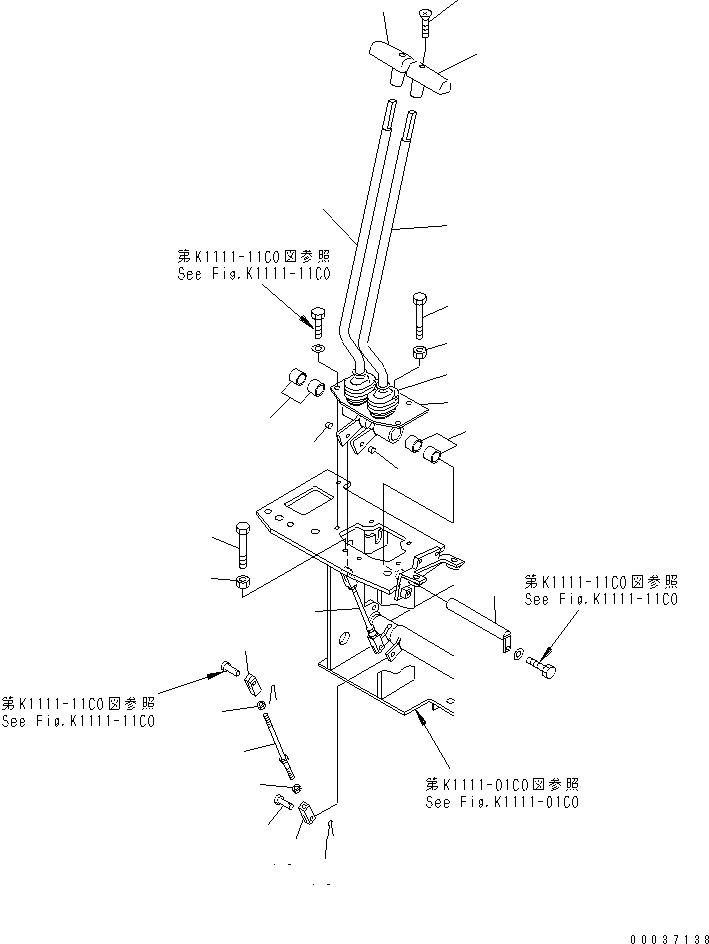 第K1111-11C0図参照
See Fig.K1111-11C0

第K1111-11C0図参照
See Fig.K1111-11C0

第K1111-11C0図参照
See Fig.K1111-11C0

第K1111-01C0図参照
See Fig.K1111-01C0

00037138