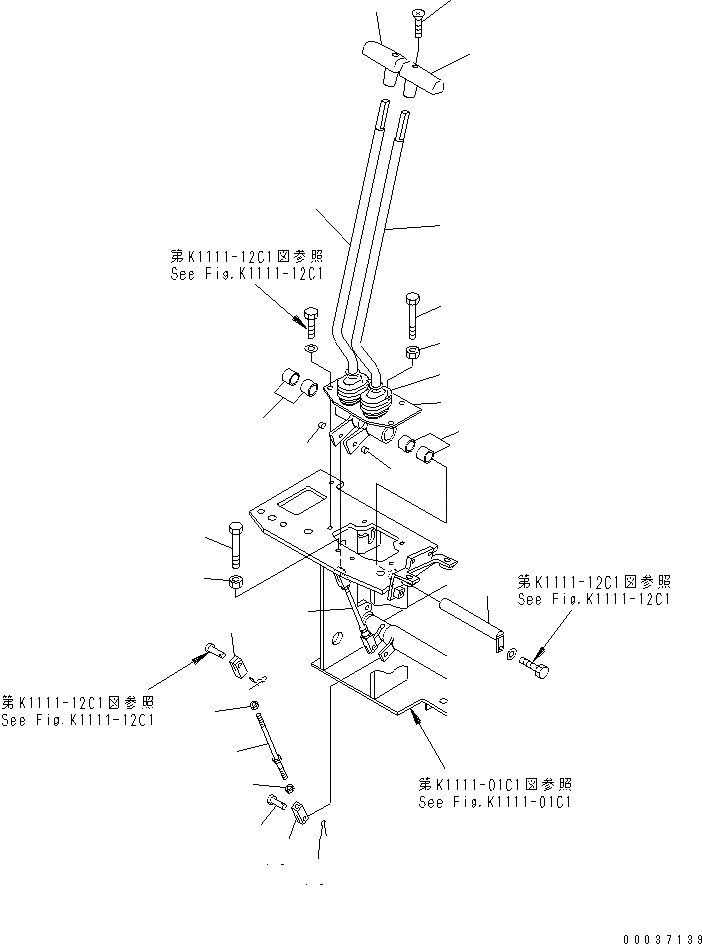 第K1111-12C1図参照
See Fig.K1111-12C1

第K1111-12C1図参照
See Fig.K1111-12C1

第K1111-12C1図参照
See Fig.K1111-12C1

第K1111-01C1図参照
See Fig.K1111-01C1

00037139