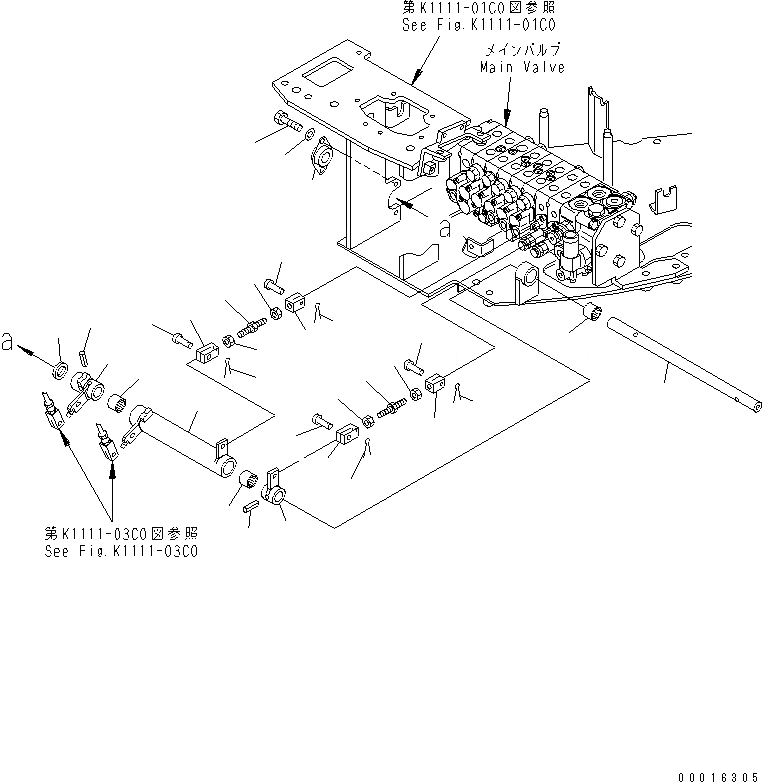 第K1111-01C0図参照
See Fig.K1111-01C0

メインバルブ
Main Valve

a

a

第K1111-03C0図参照
See Fig.K1111-03C0

00016305