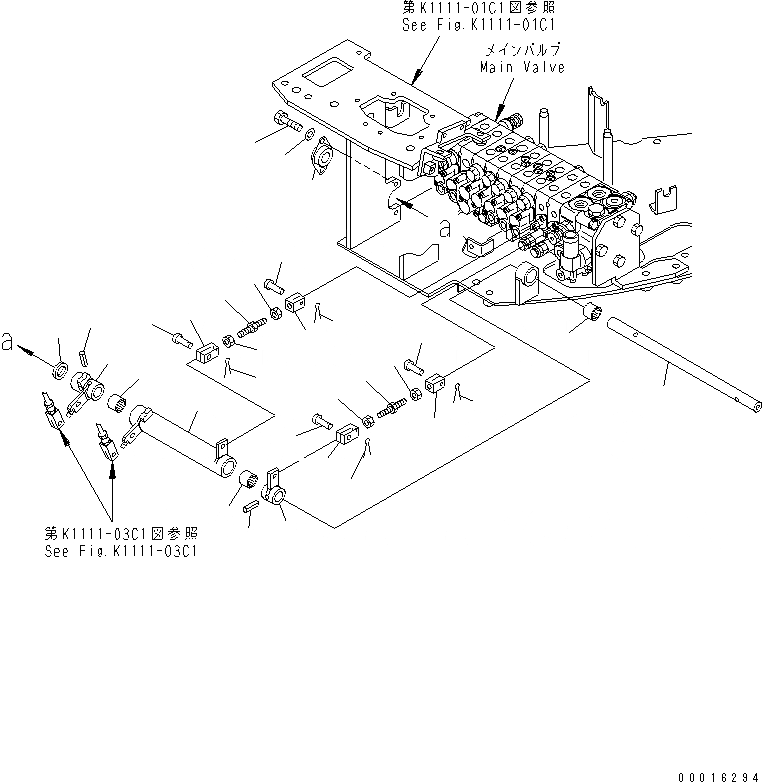 第K1111-01C1図参照
See Fig.K1111-01C1

メインバルブ
Main Valve

a

a

第K1111-03C1図参照
See Fig.K1111-03C1

00016294