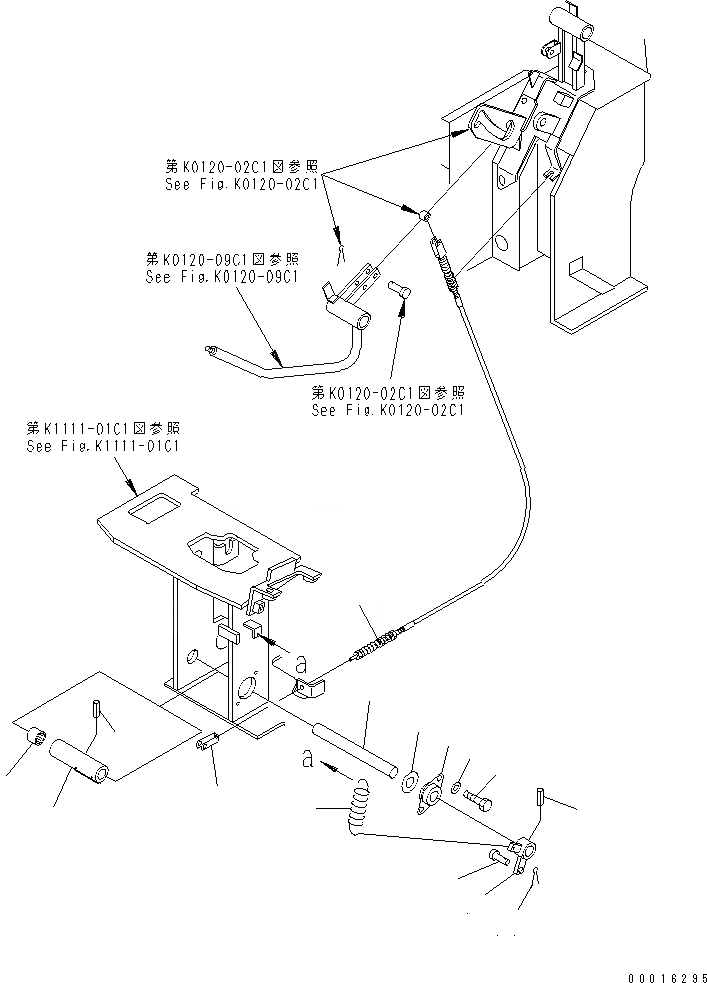 第K0120-02C1図参照
See Fig.K0120-02C1

第K0120-09C1図参照
See Fig.K0120-09C1

第K0120-02C1図参照
See Fig.K0120-02C1

第K1111-01C1図参照
See Fig.K1111-01C1

a

a

00016295