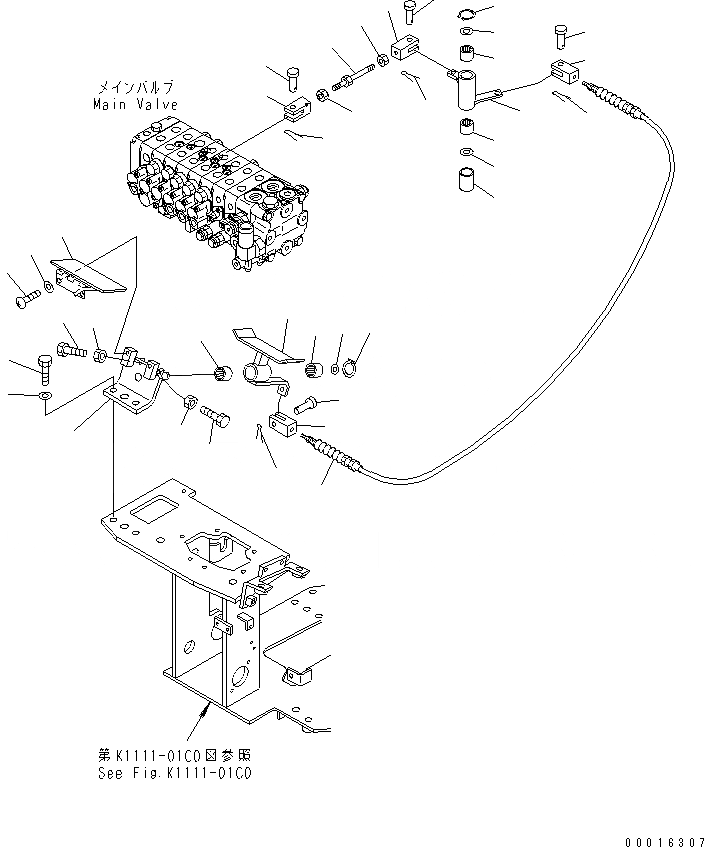 メインバルブ
Main Valve

第K1111-01C0図参照
See Fig.K1111-01C0

00016307