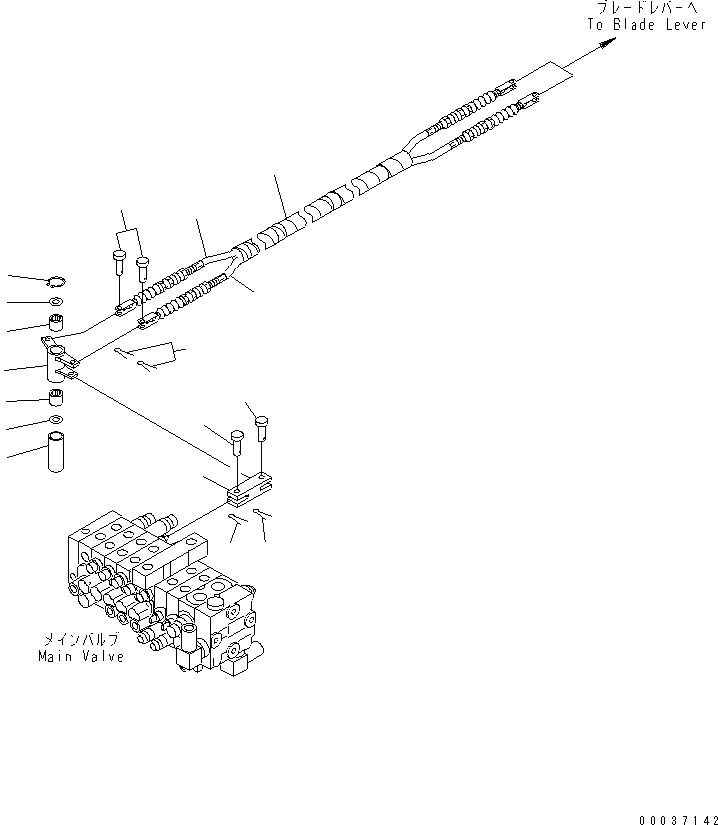 ブレードレバーへ
To Blade Lever

メインバルブ
Main Valve

00037142