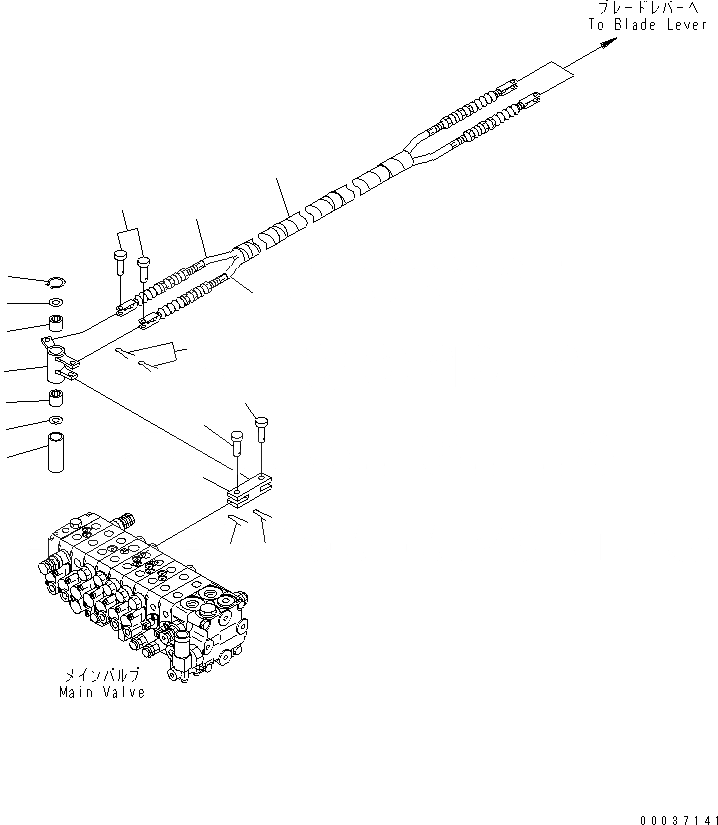 ブレードレバーへ
To Blade Lever

メインバルブ
Main Valve

00037141