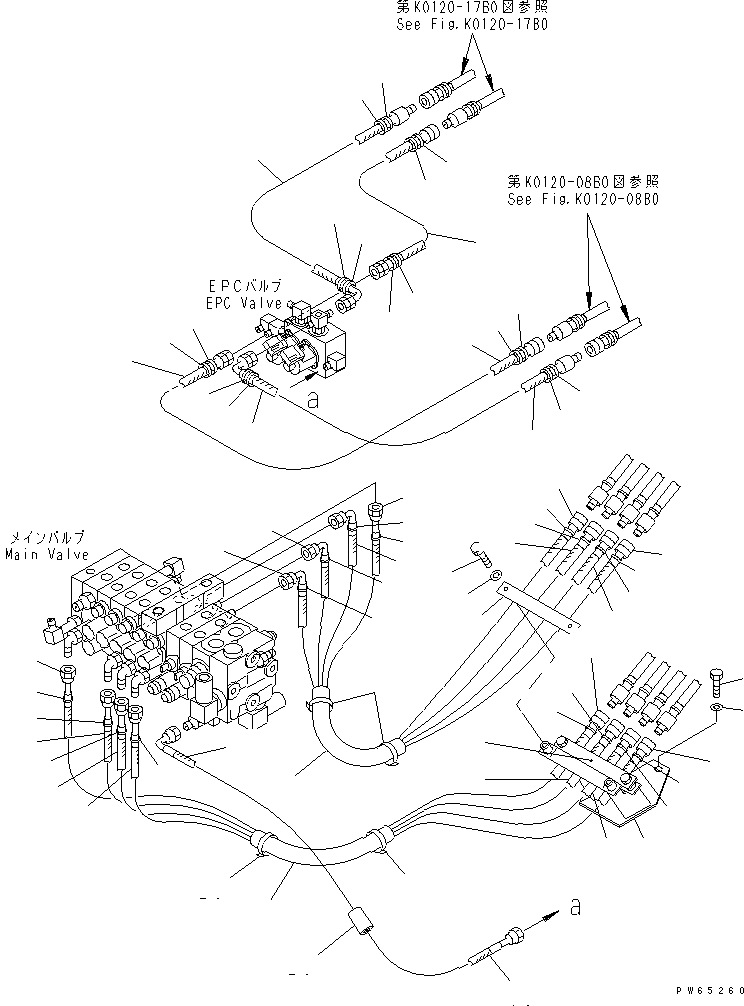 第K0120-17B0図参照
See Fig.K0120-17B0

第K0120-08B0図参照
See Fig.K0120-08B0

EPCバルブ
EPC Valve

a

メインバルブ
Main Valve

a

PW65260