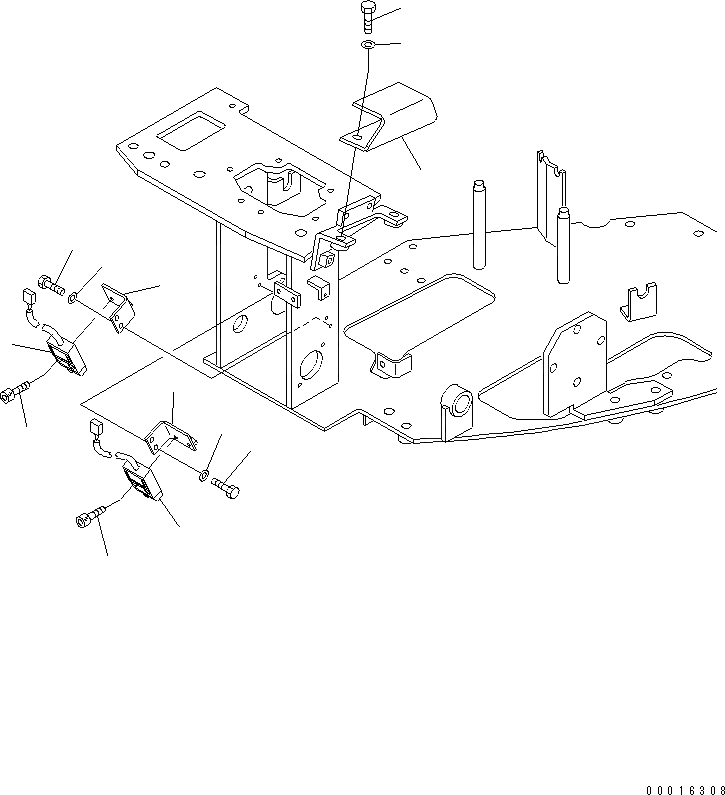 00016308