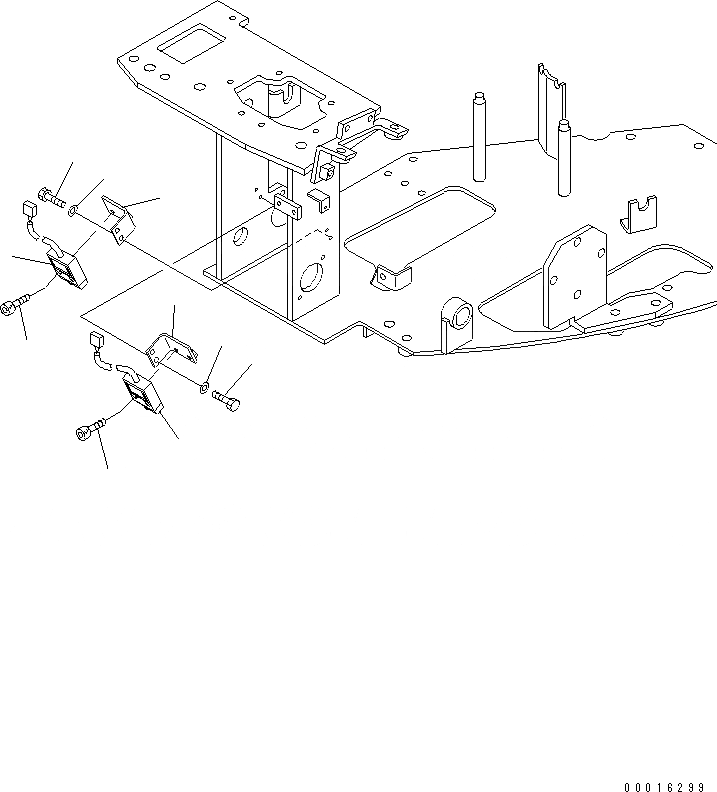 00016299