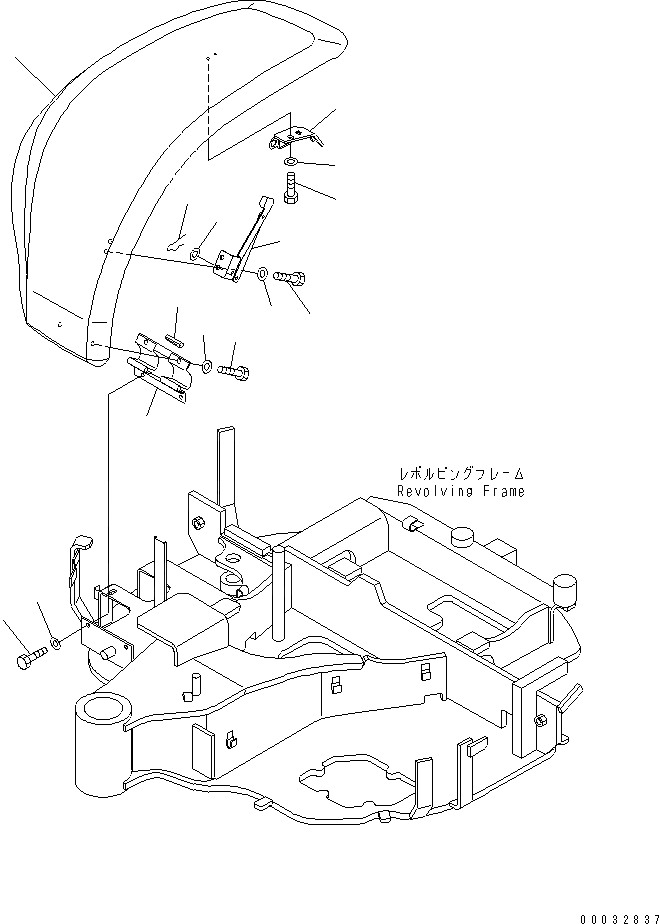 レボルビングフレーム
Revolving Frame

00032837