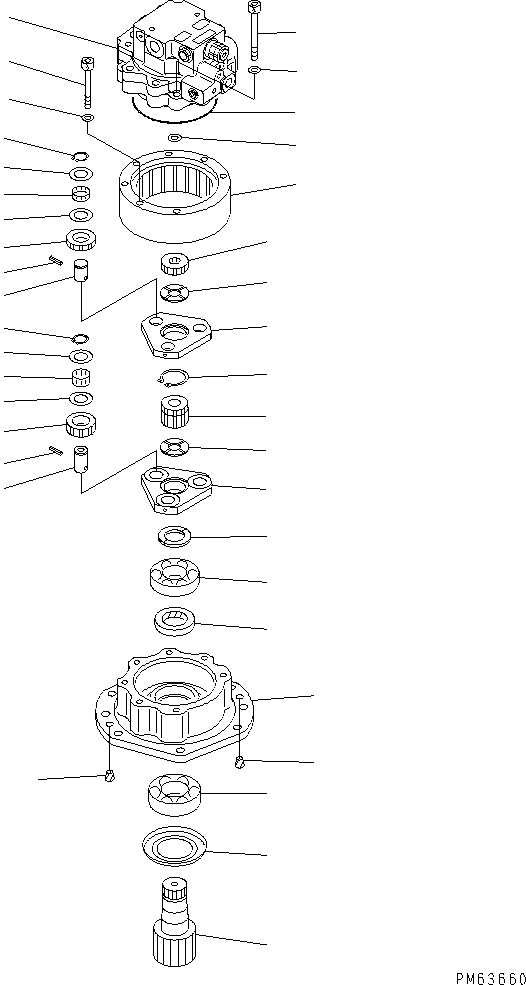 PM63660