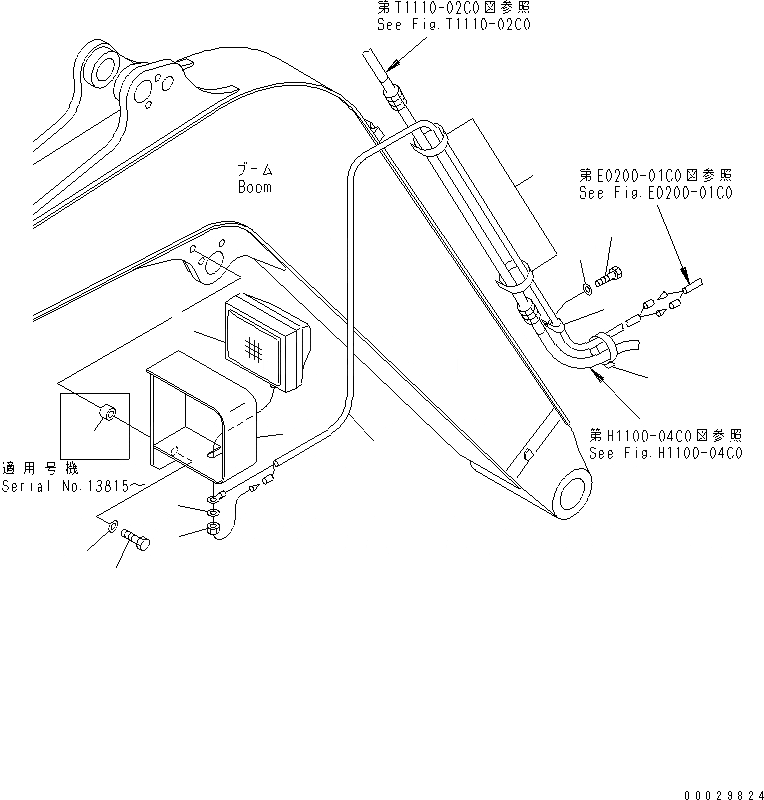 第T1110-02C0図参照
See Fig.T1110-02C0

ブーム
Boom

第E0200-01C0図参照
See Fig.E0200-01C0

第H1100-04C0図参照
See Fig.H1100-04C0

適用号機
Serial No.13815～

00029824