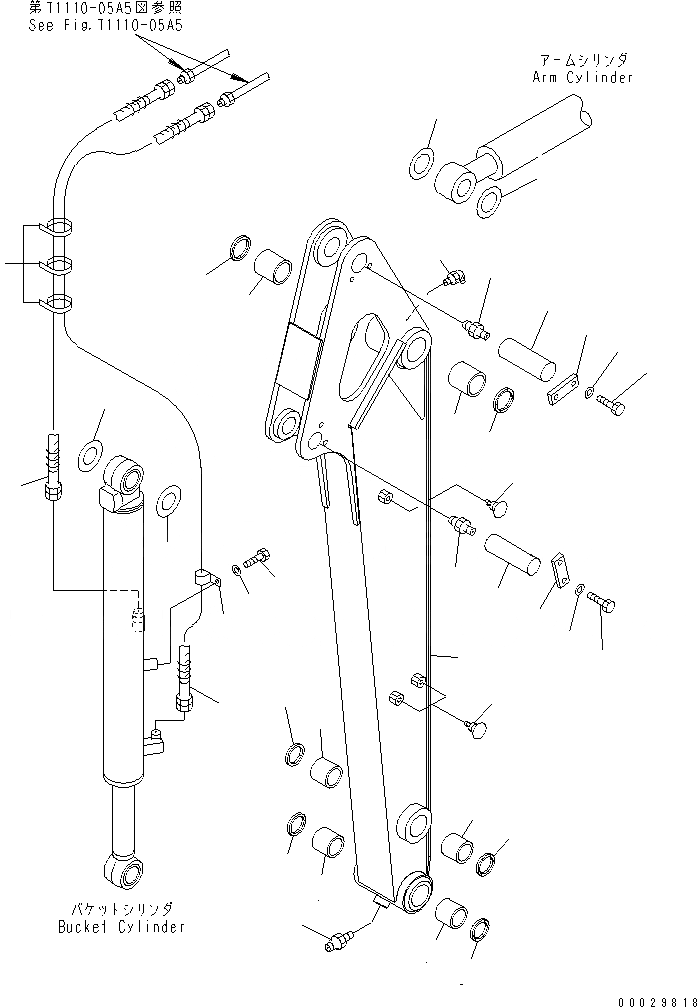 第T1110-05A5図参照
See Fig.T1110-05A5

アームシリンダ
Arm Cylinder

バケットシリンダ
Bucket Cylinder

00029818