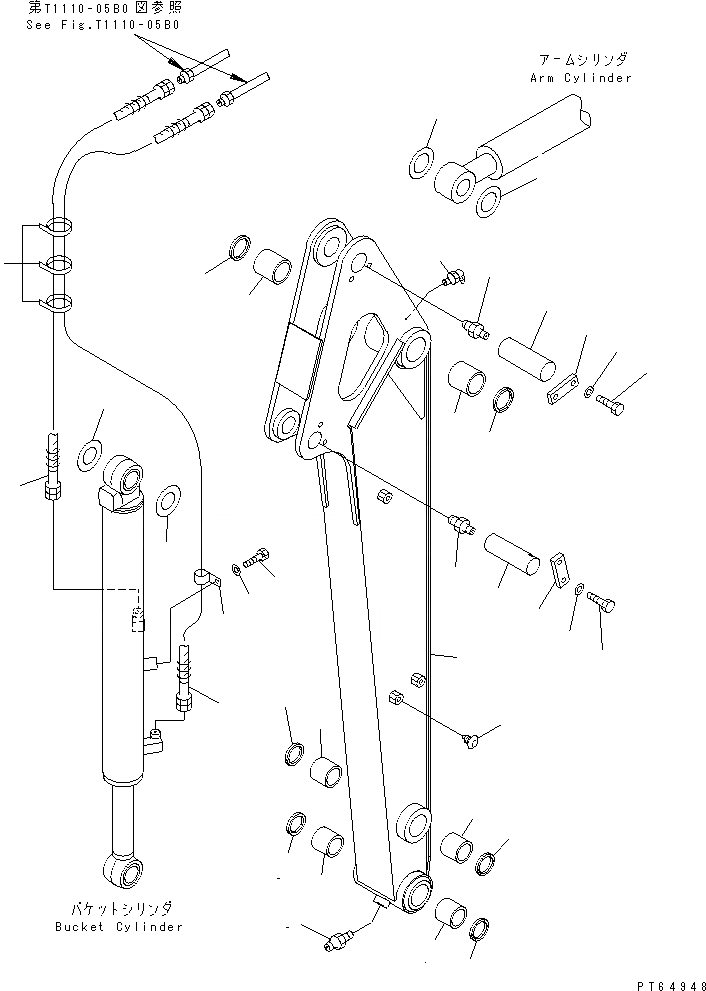 第T1110-05B0 図参照
See Fig.T1110-05B0

アームシリンダ
Arm Cylinder

バケットシリンダ
Bucket Cylinder

PT64948