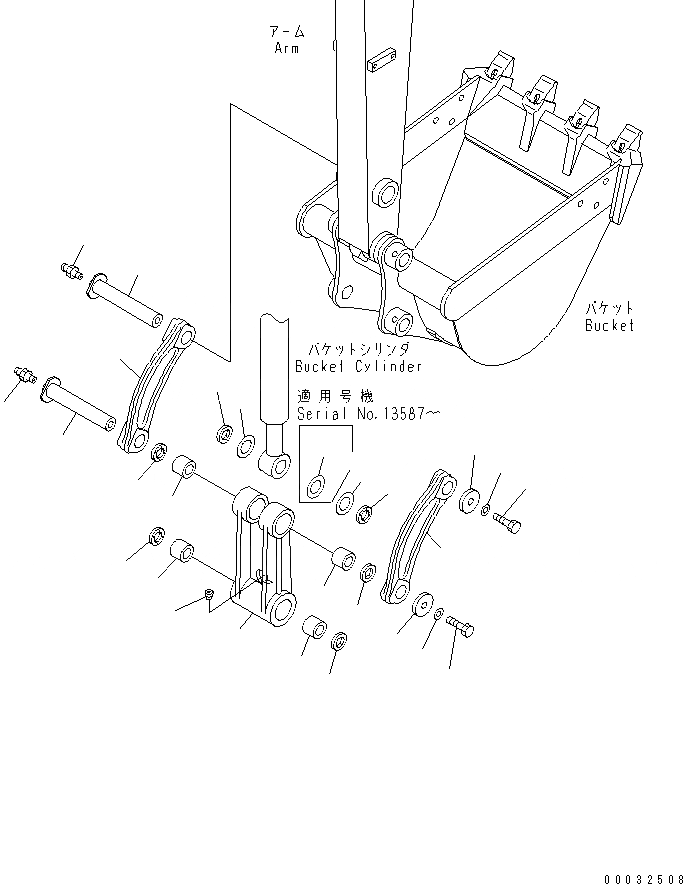 アーム
Arm

バケット
Bucket

バケットシリンダ
Bucket Cylinder

適用号機
Serial No.13587~

00032508