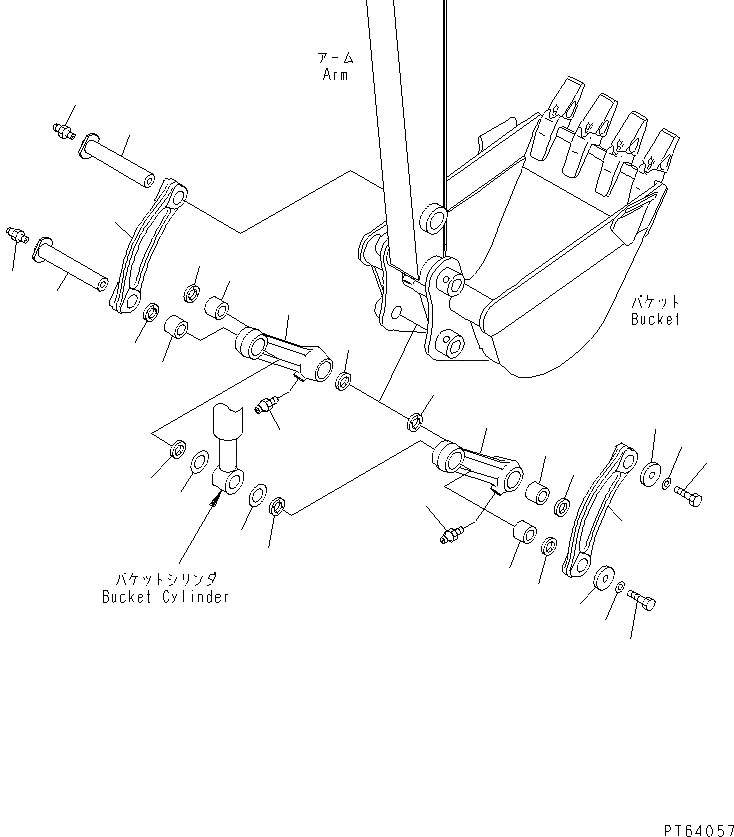 アーム
Arm

バケット
Bucket

バケットシリンダ
Bucket Cylinder

PT64057