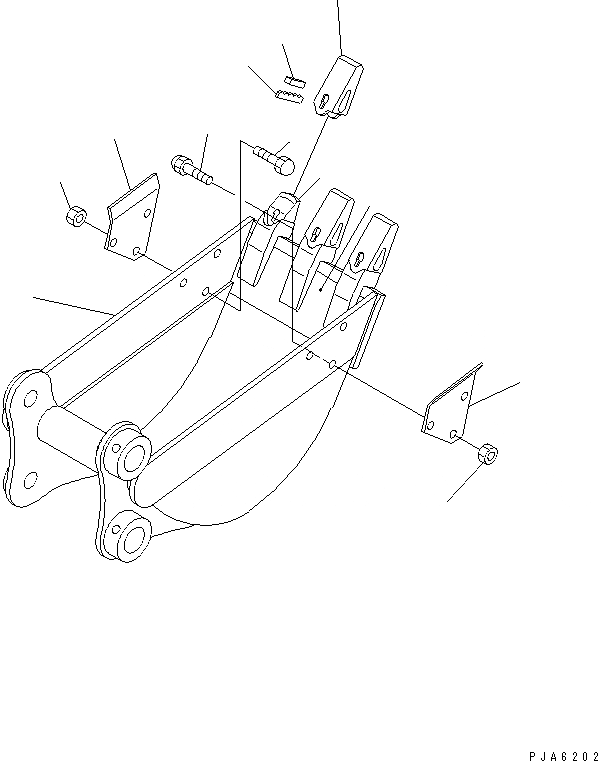 PJA6202