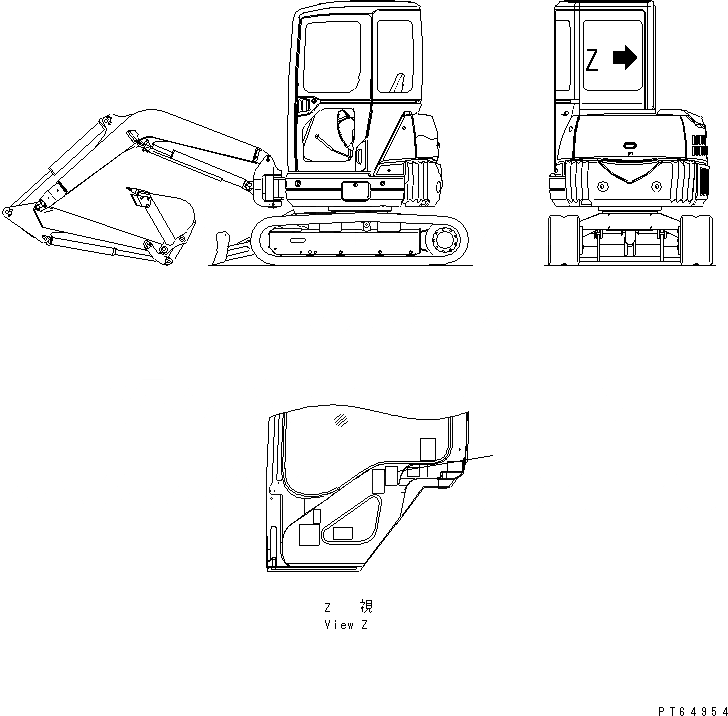 Z

Z 視
View Z

PT64954