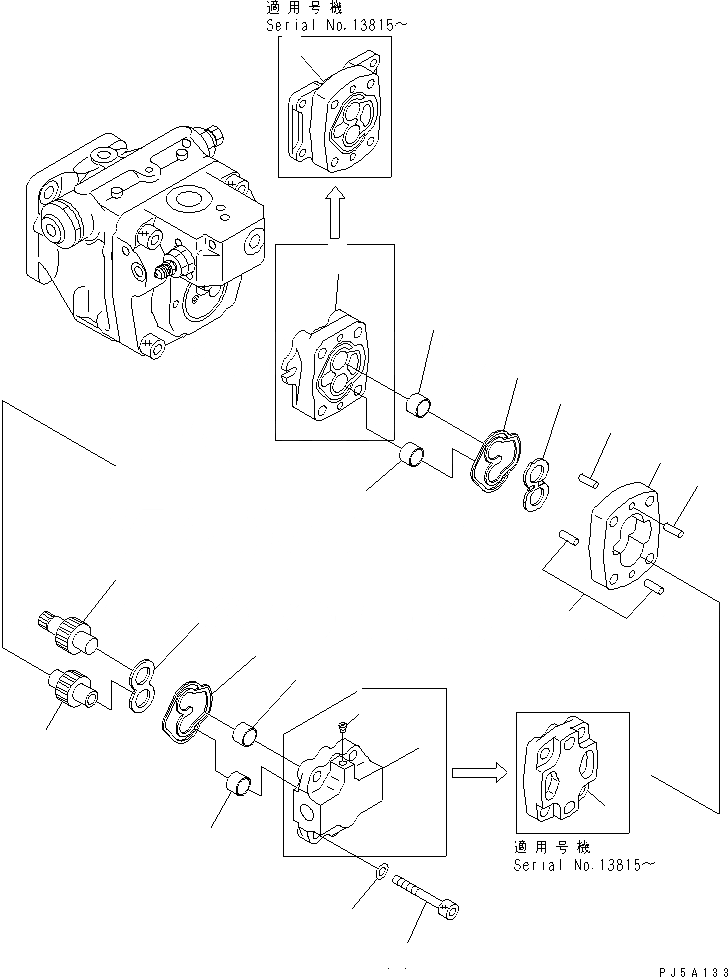 適用号機
Serial No.13815~

適用号機
Serial No.13815~

PJ5A133