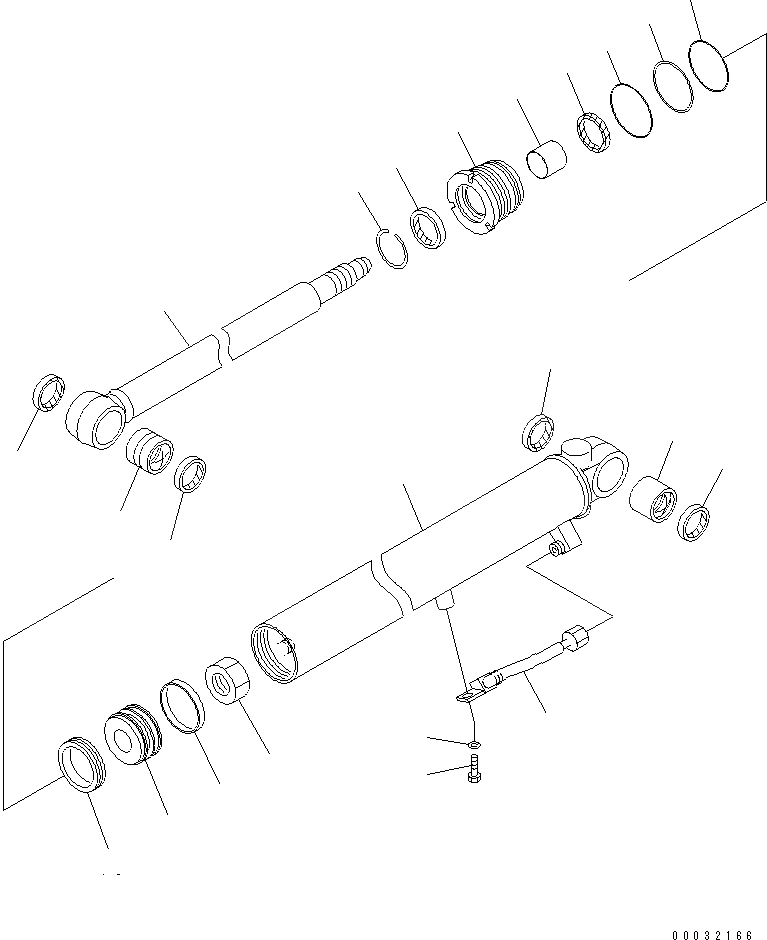 00032166