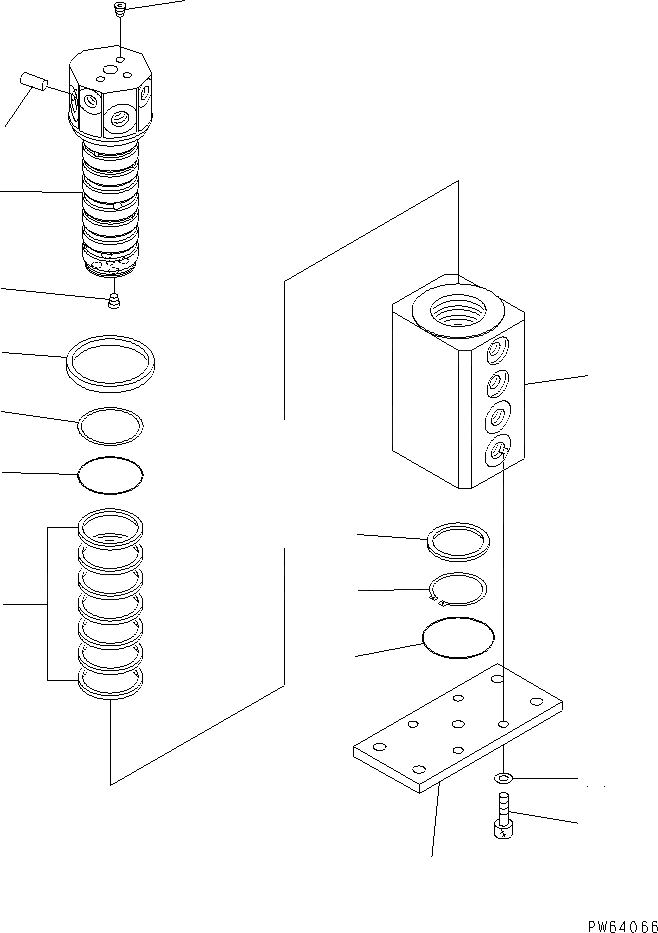 PW64066