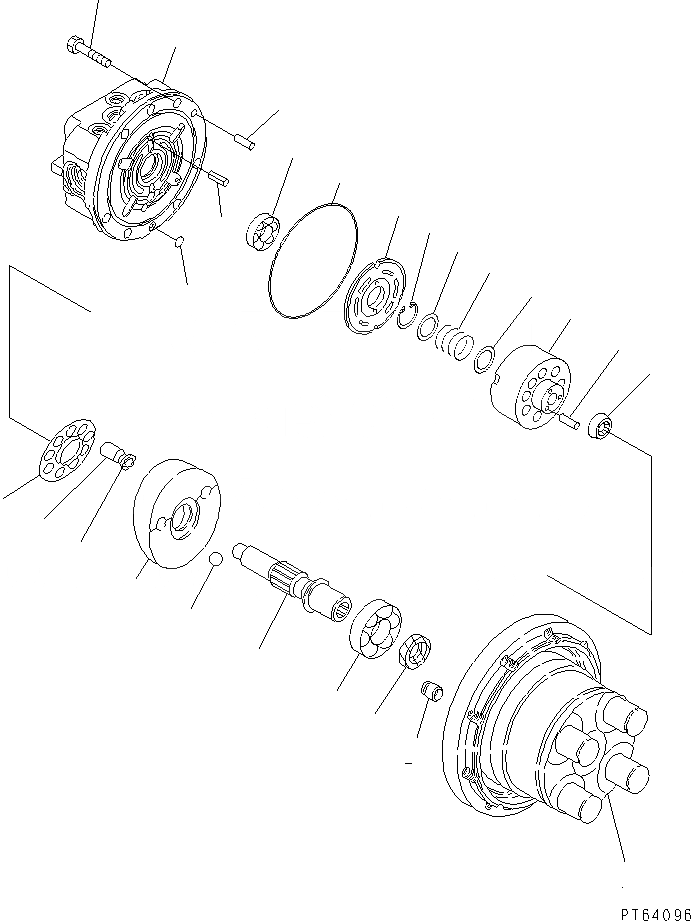 PT64096