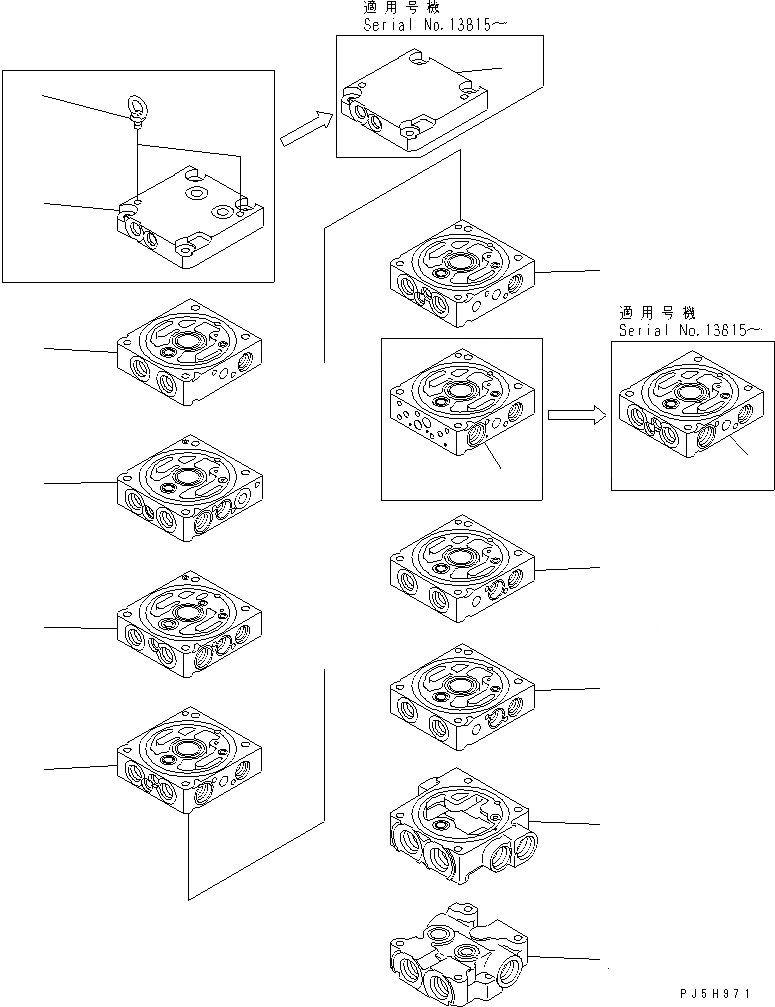 適用号機
Serial No.13815～

適用号機
Serial No.13815～

PJ5H971