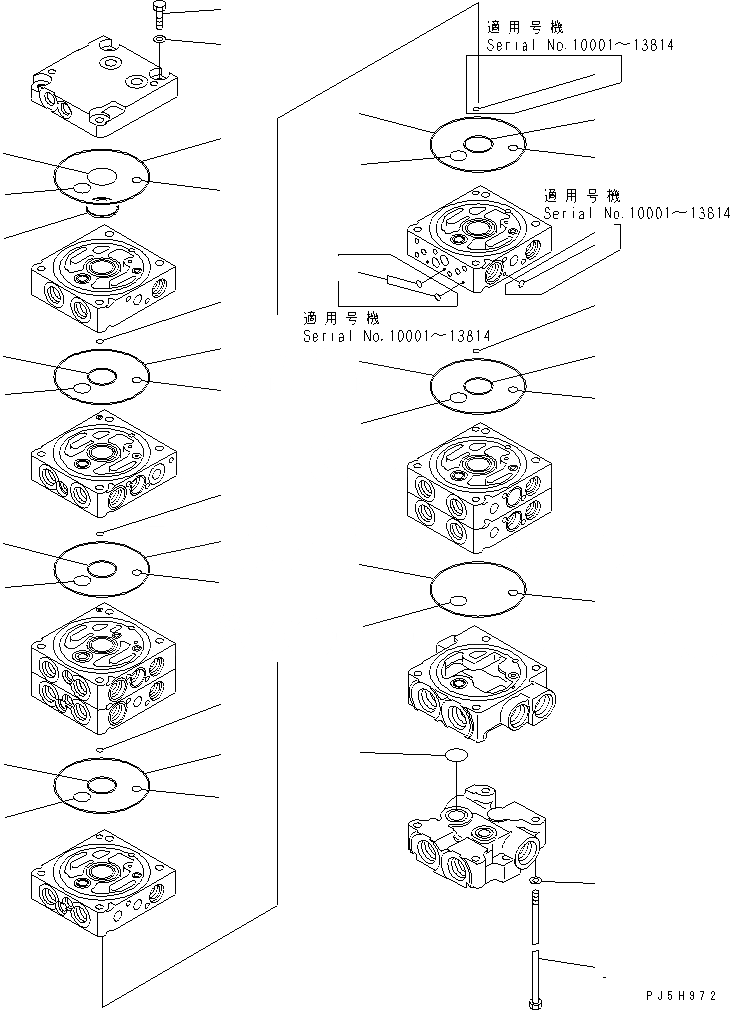 適用号機
Serial No.10001～13814

適用号機
Serial No.10001～13814

適用号機
Serial No.10001～13814

PJ5H972