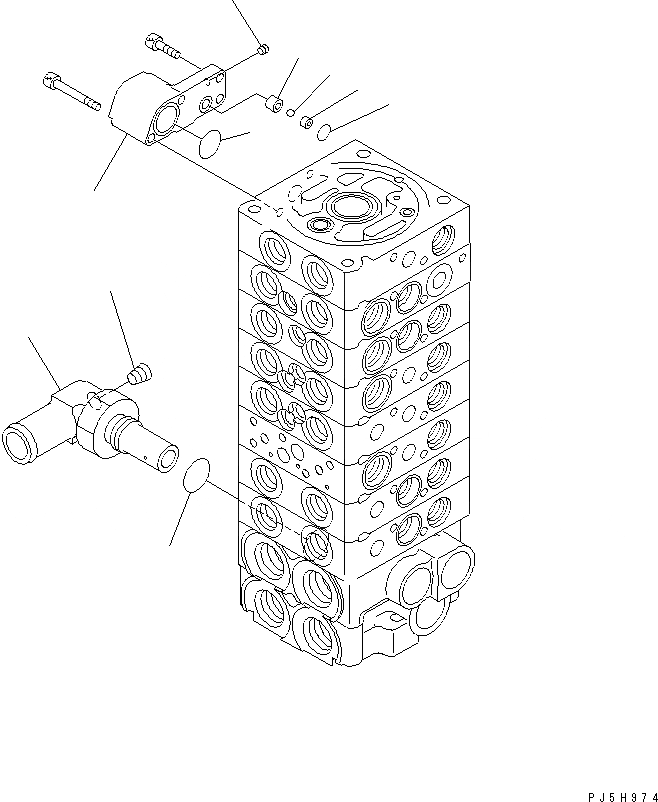 PJ5H974