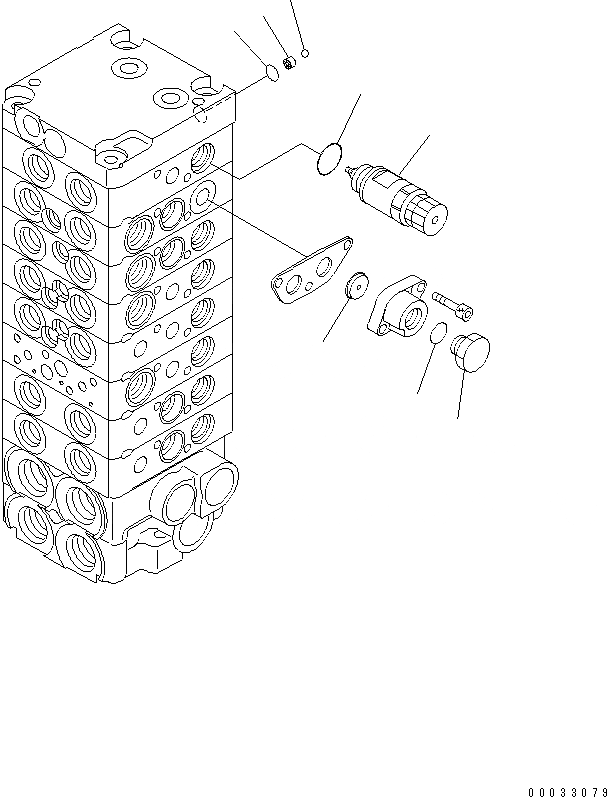 00033079