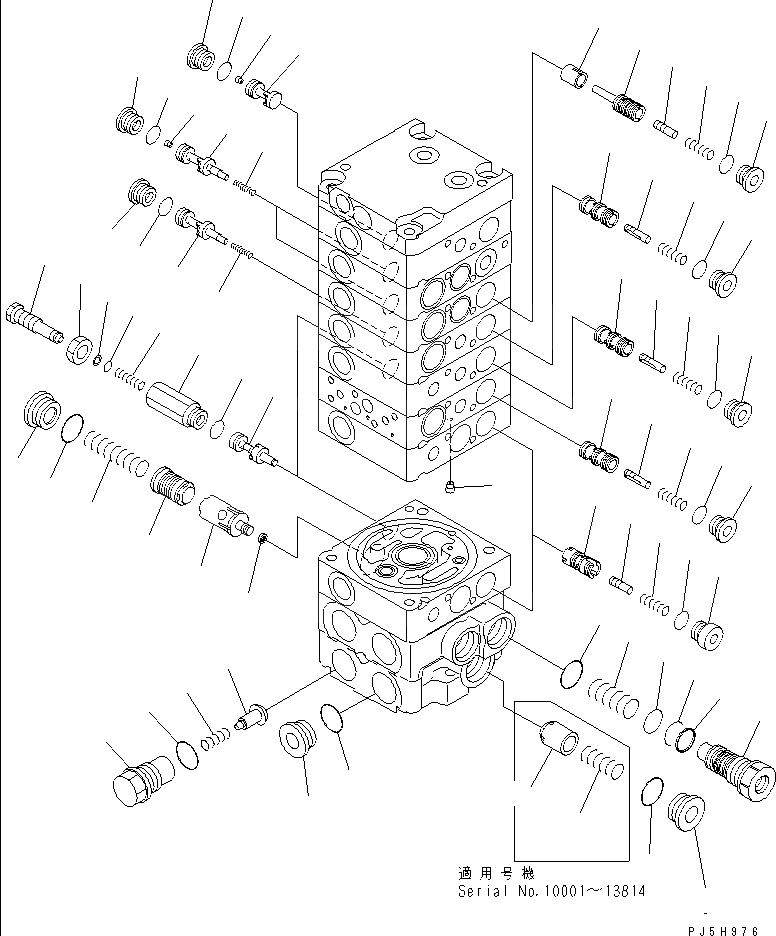 適用号機
Serial No.10001～13814

PJ5H976