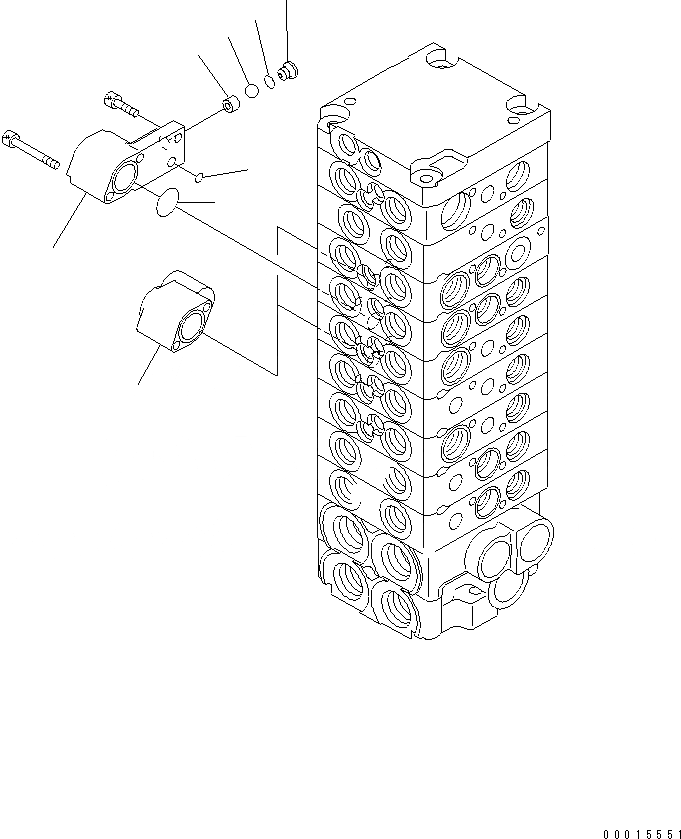 00015551