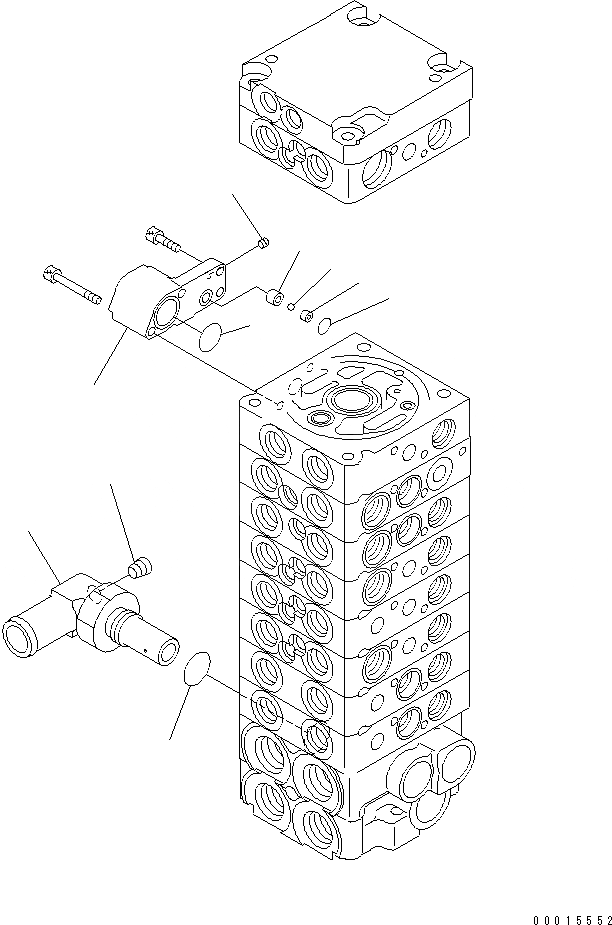 00015552