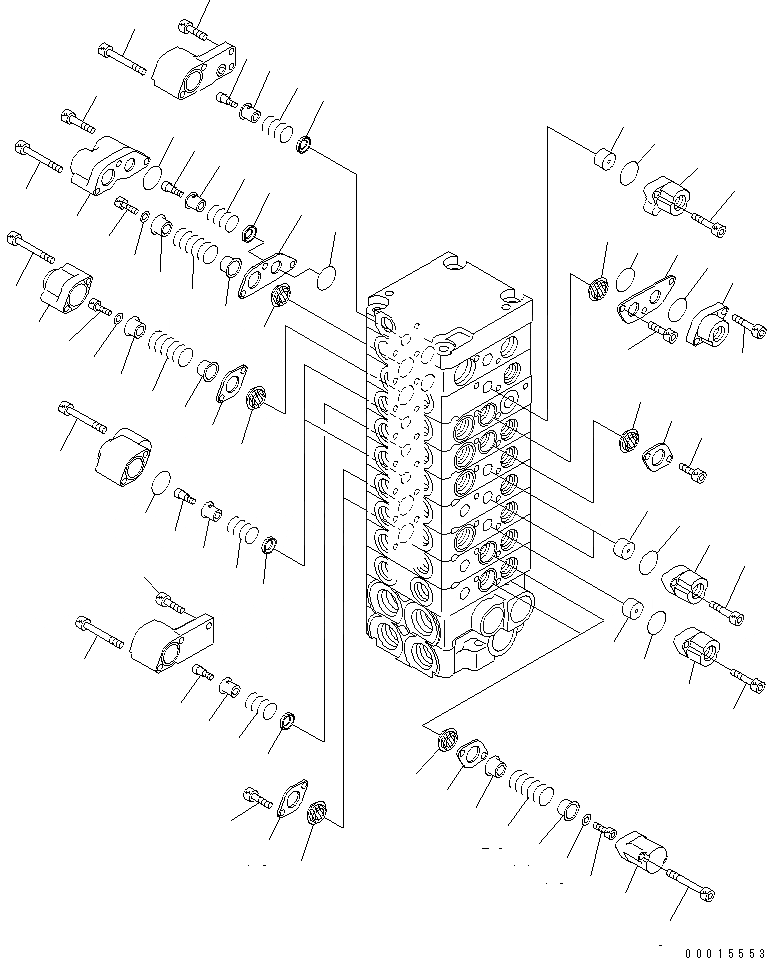 00015553