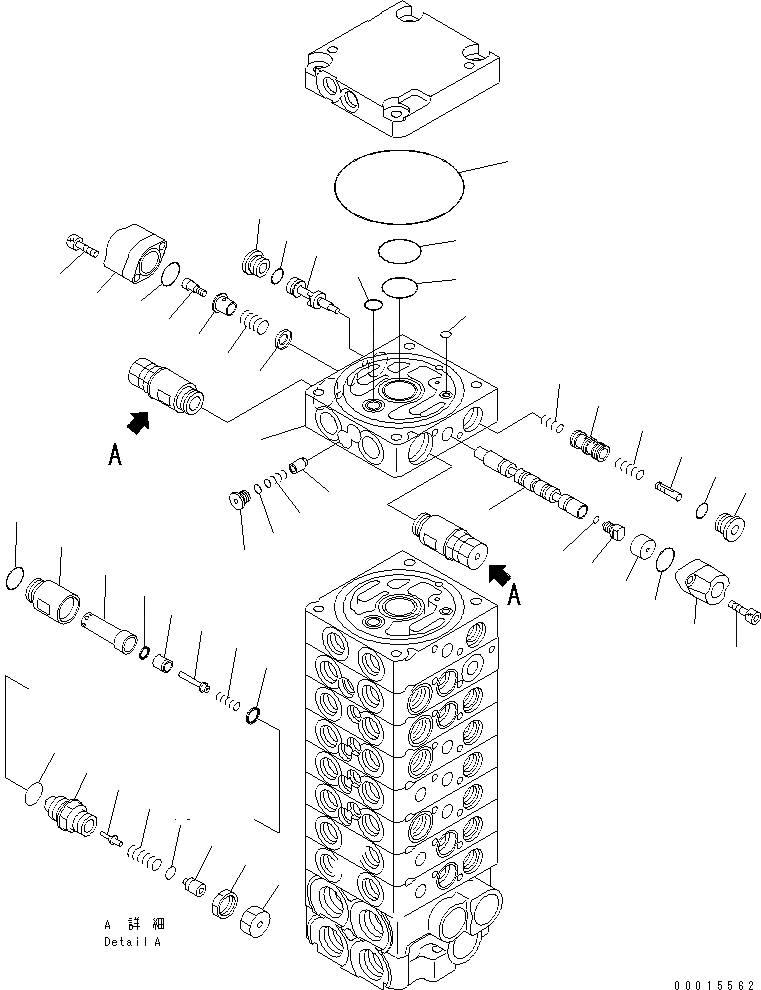 A

A

A 詳 細
Detail A

00015562